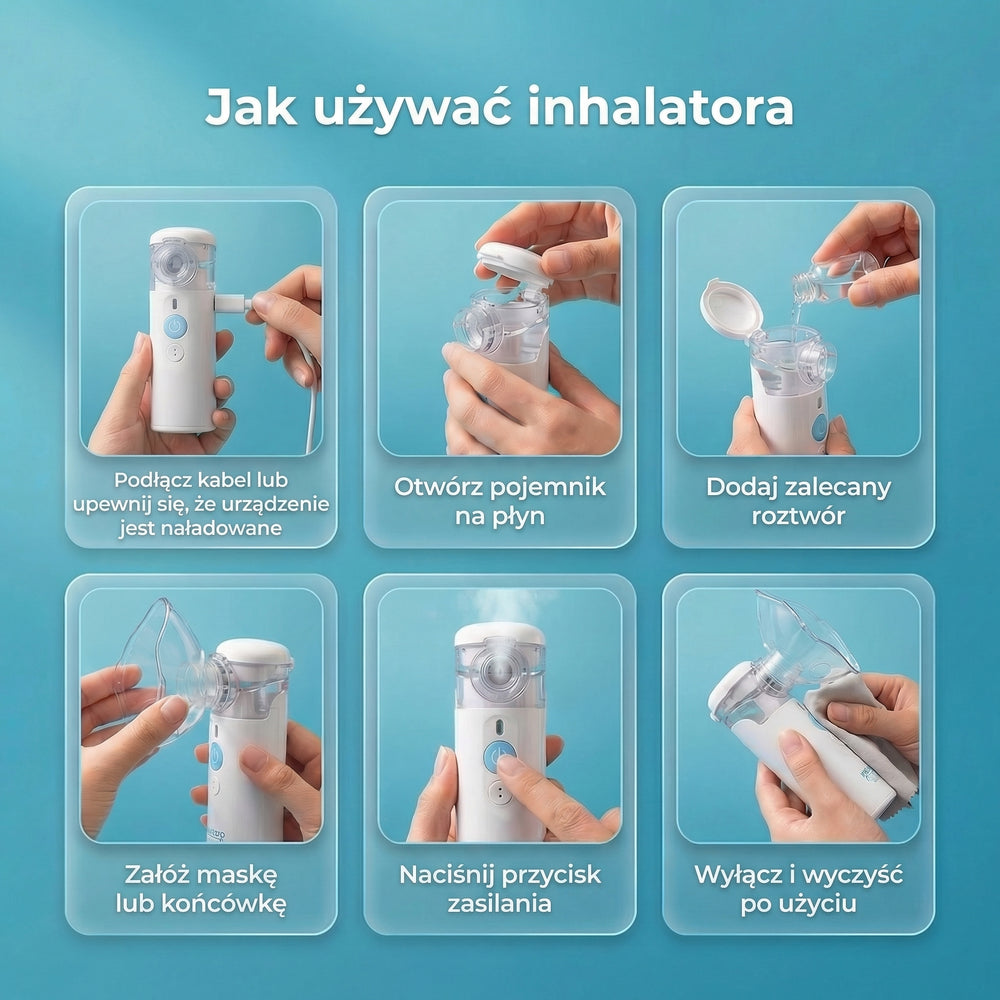 Jak używać inhalatora

Podłącz kabel lub upewnij się, że urządzenie jest naładowane

Otwórz pojemnik na płyn

Dodaj zalecany roztwór

Załóż maskę lub końcówkę

Naciśnij przycisk zasilania

Wyłącz i wyczyść po użyciu